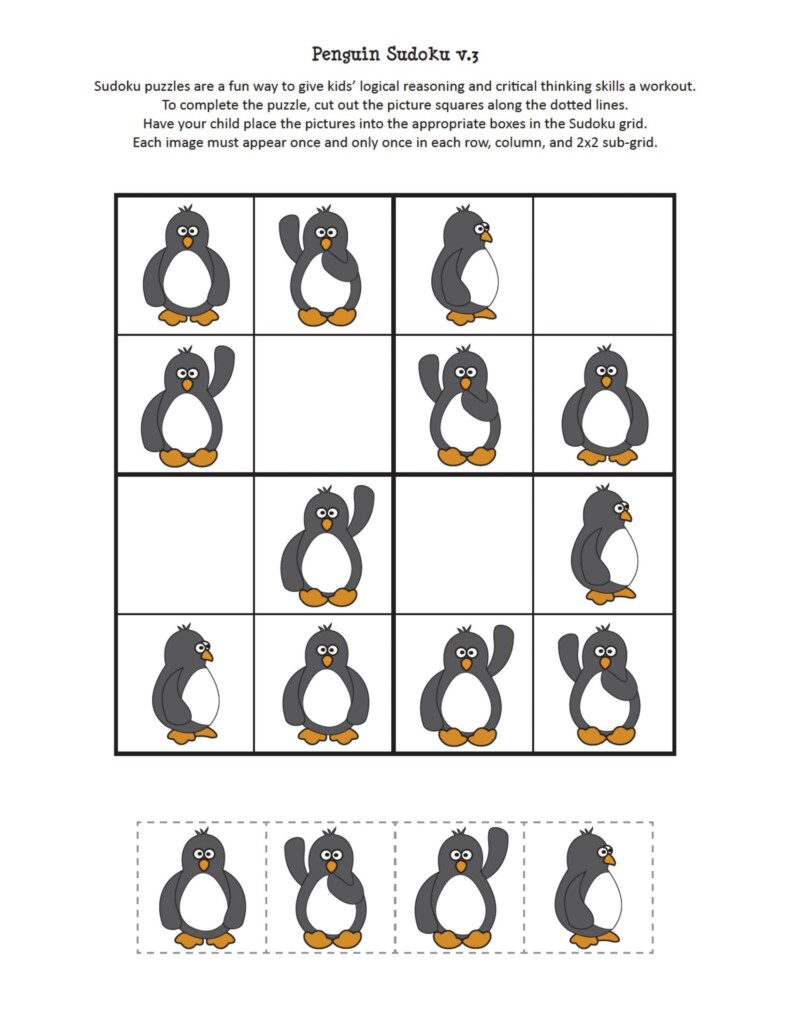 Penguin Sudoku v.3

Sudoku puzzles are a fun way to give kids' logical reasoning and critical thinking skills a workout. To complete the puzzle, cut out the picture squares along the dotted lines. Have your child place the pictures into the appropriate boxes in the Sudoku grid. Each image must appear once and only once in each row, column, and 2x2 sub-grid.