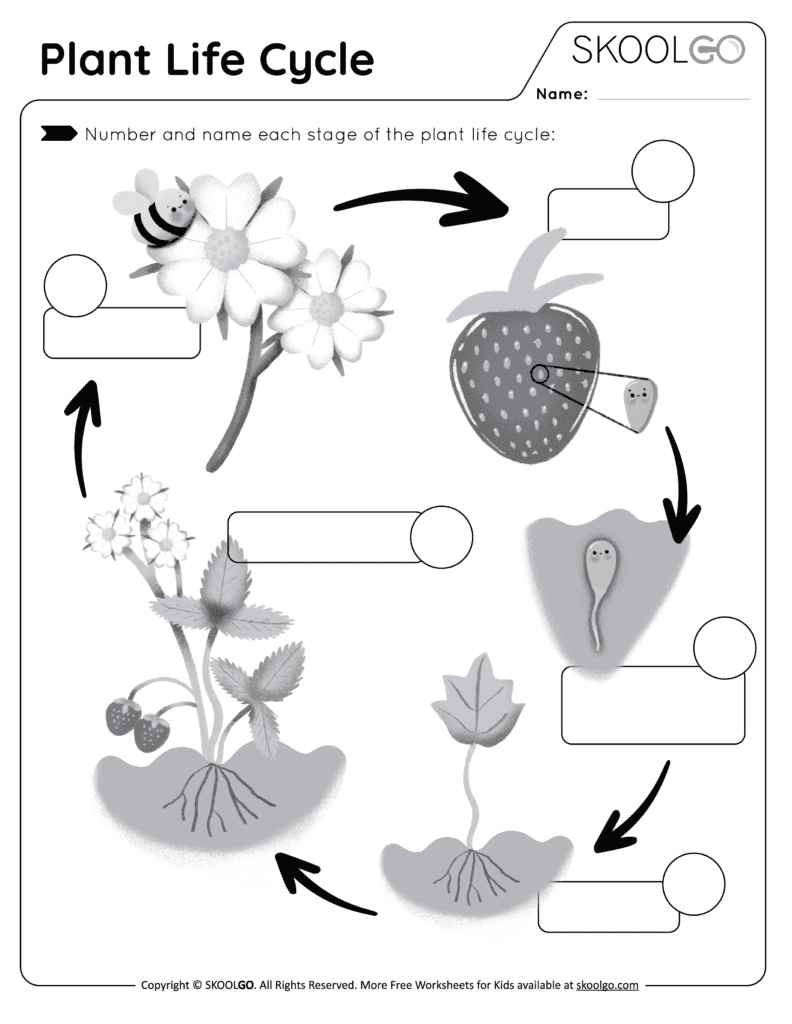 Plant Life Cycle

SKOOLGO

Name:

Number and name each stage of the plant life cycle:

Copyright © SKOOLGO. All Rights Reserved. More Free Worksheets for Kids available at skoolgo.com