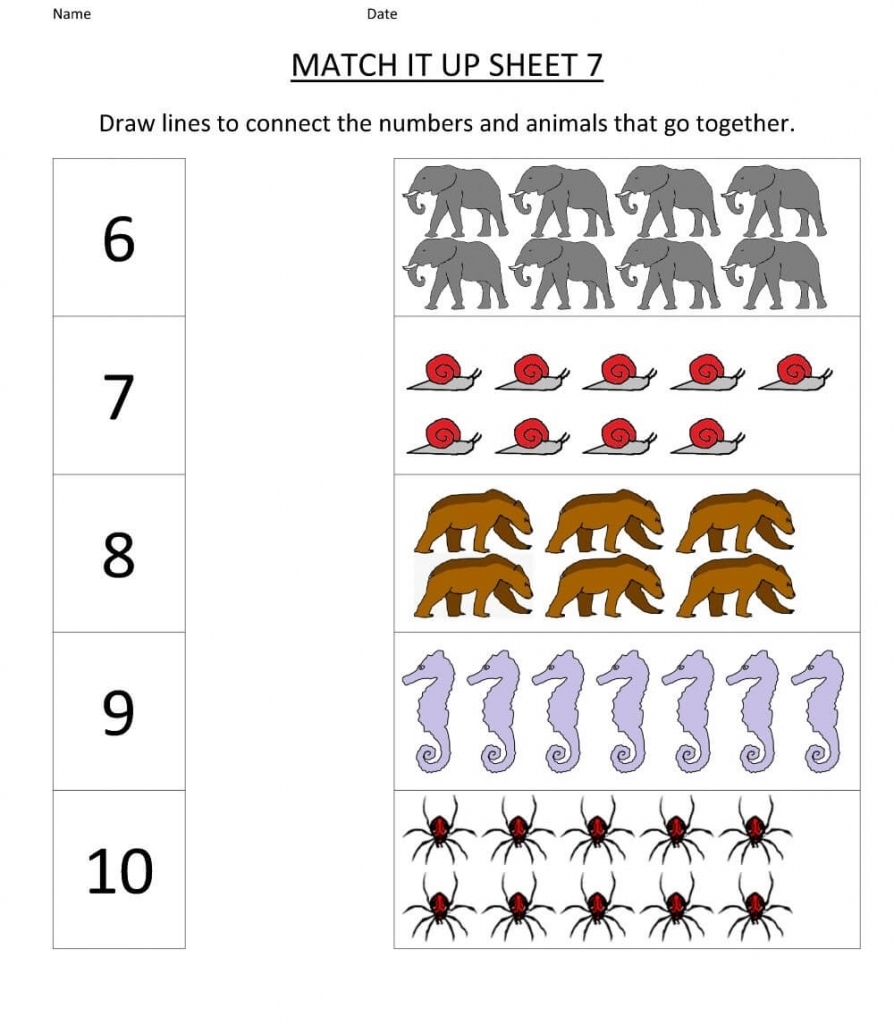 Name Date

MATCH IT UP SHEET 7

Draw lines to connect the numbers and animals that go together.

6

7

8

9

10