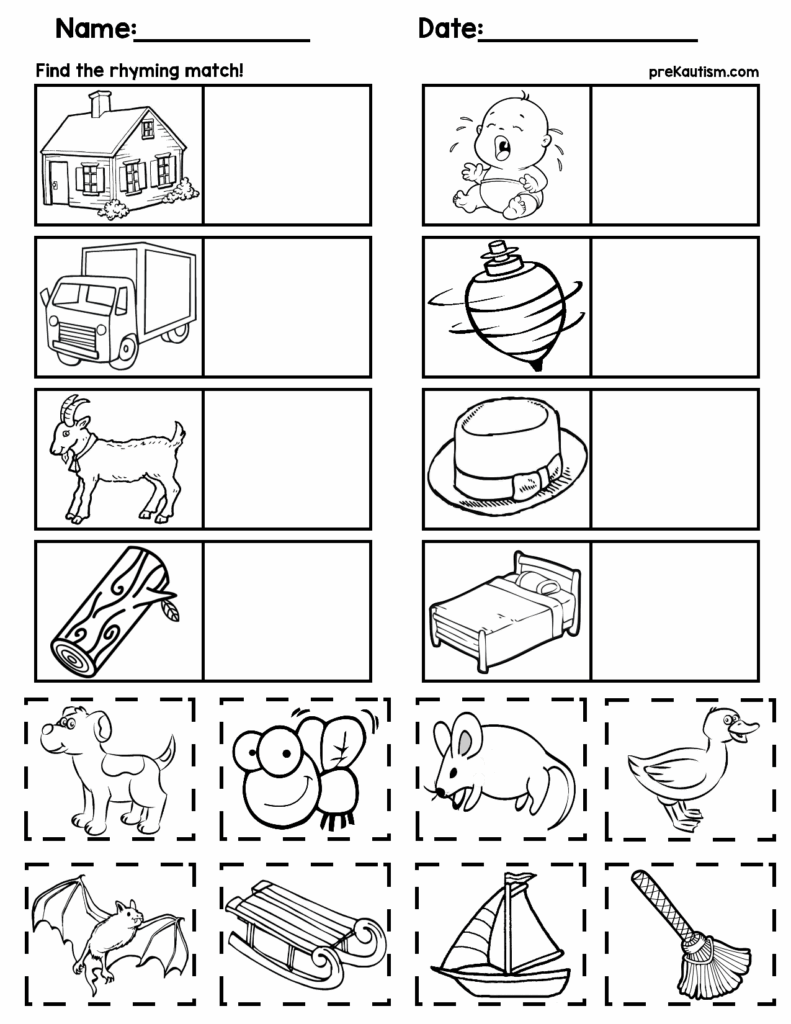 Name:____________ Date:____________

Find the rhyming match!

preKautism.com