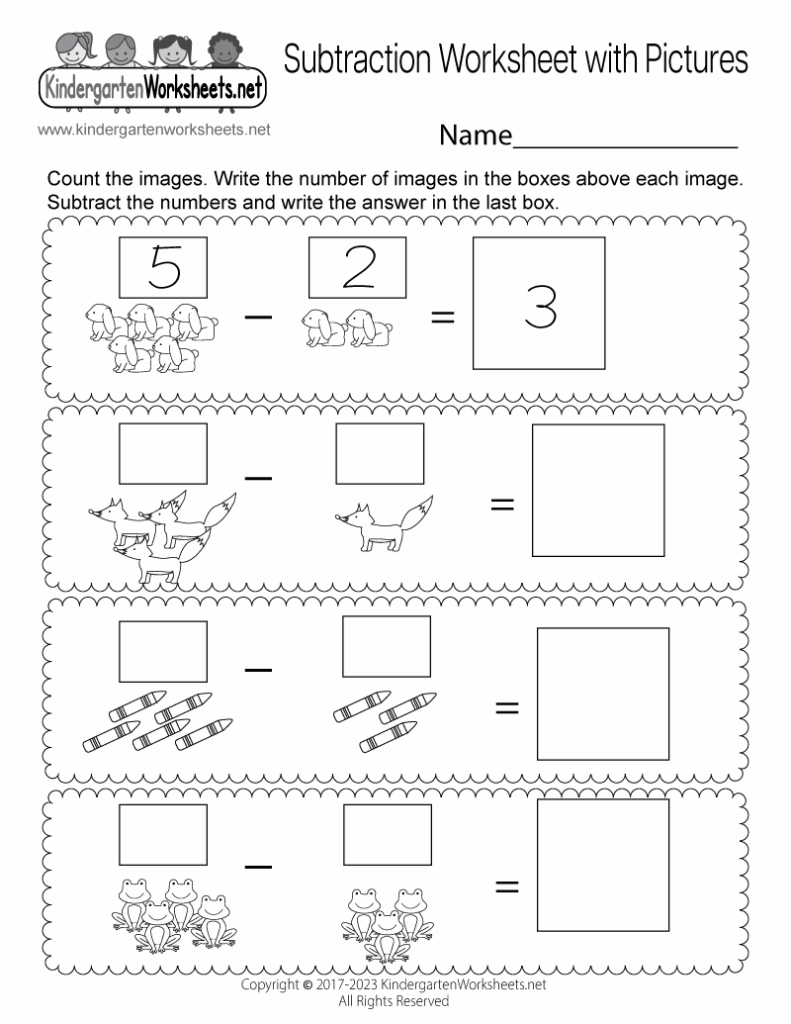 KindergartenWorksheets.net

Subtraction Worksheet with Pictures

www.kindergartenworksheets.net

Name________________

Count the images. Write the number of images in the boxes above each image. Subtract the numbers and write the answer in the last box.

5 − 2 = 3

− =

− =

− =

Copyright © 2017-2023 KindergartenWorksheets.net
All Rights Reserved